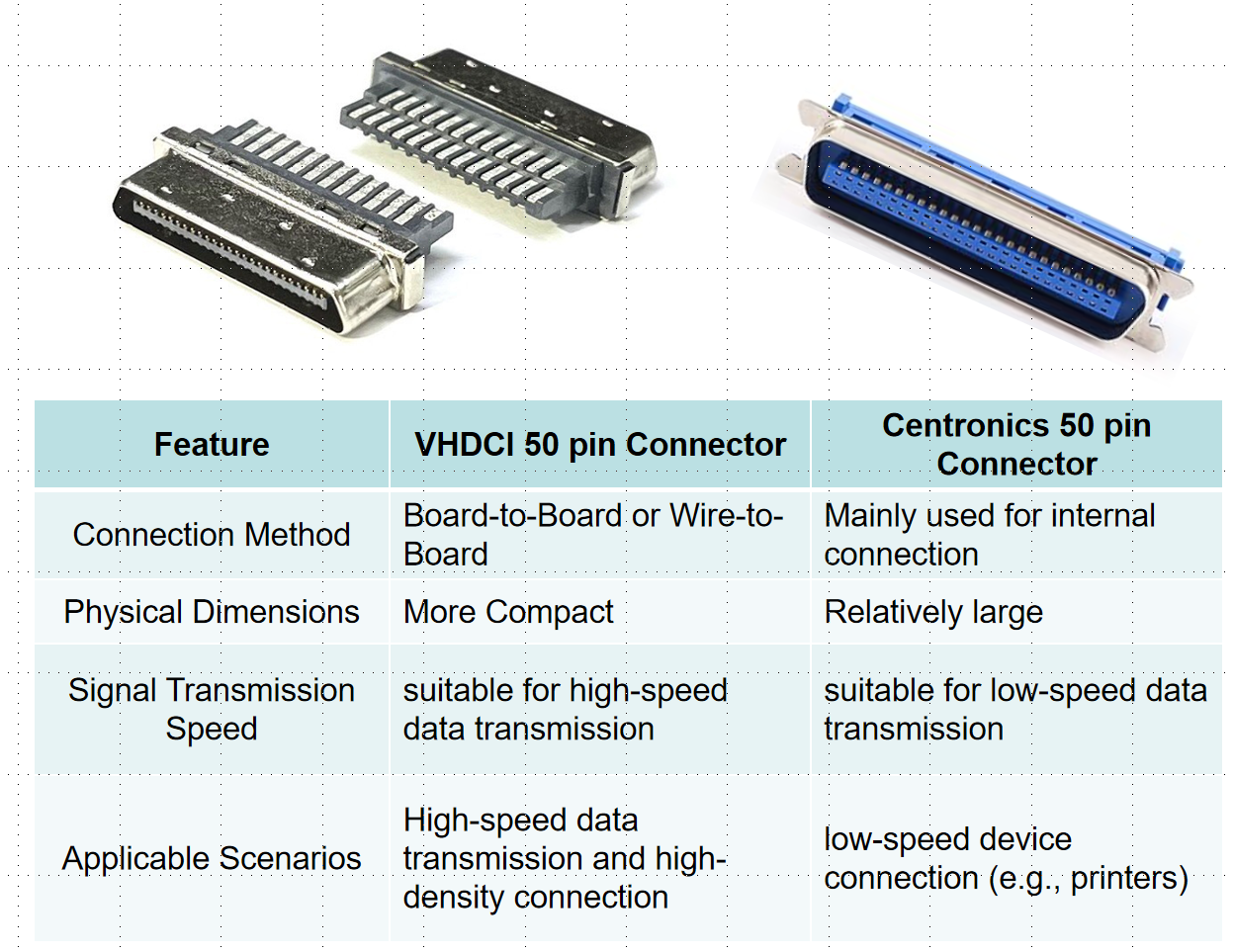 | Feature | VHDCI 50 pin Connector | Centronics 50 pin Connector |
|---|---|---|
| Connection Method | Board-to-Board or Wire-to-Board | Mainly used for internal connection |
| Physical Dimensions | More Compact | Relatively large |
| Signal Transmission Speed | suitable for high-speed data transmission | suitable for low-speed data transmission |
| Applicable Scenarios | High-speed data transmission and high-density connection | low-speed device connection (e.g., printers) |